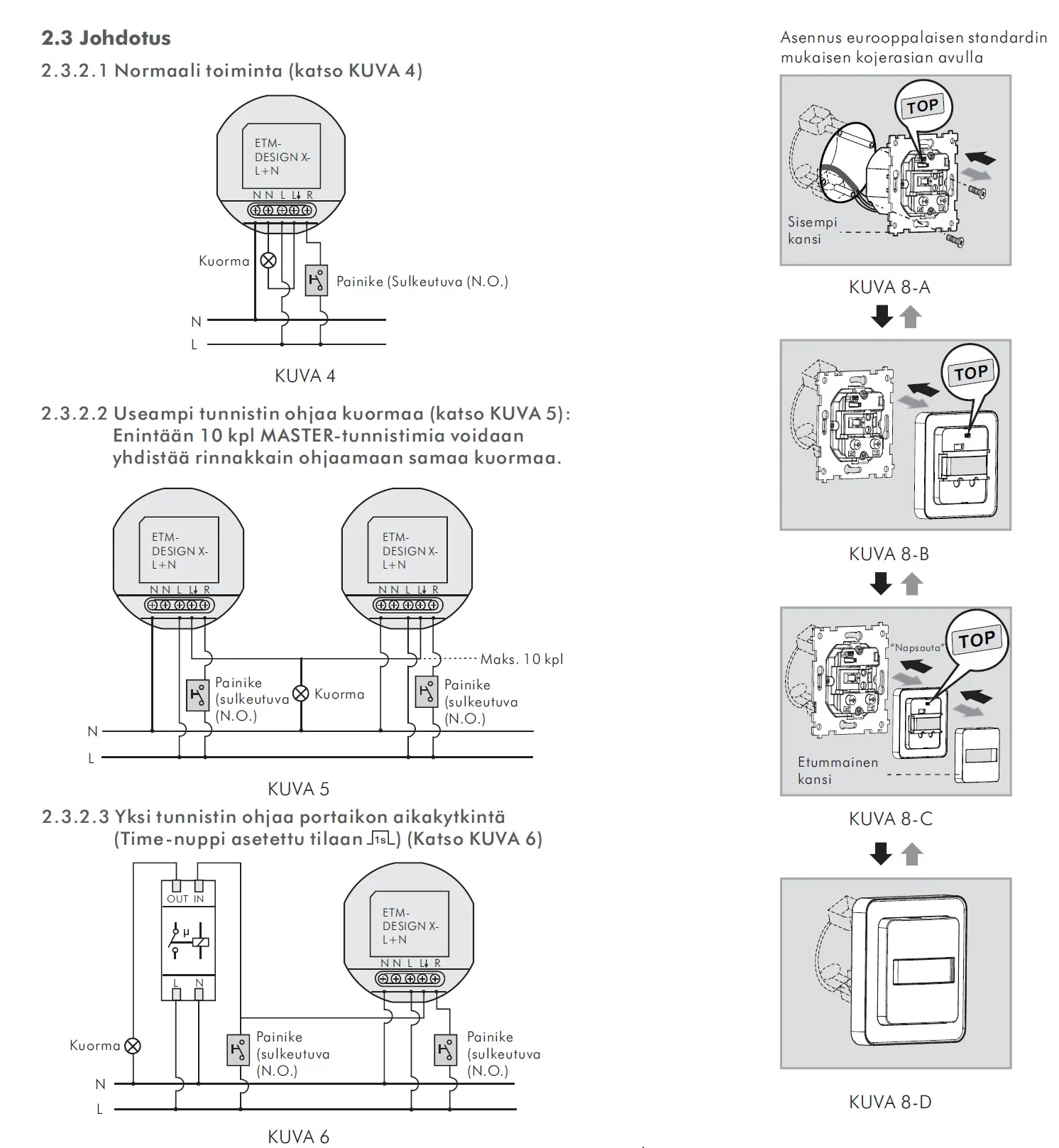 2.3 Johdotus

2.3.2.1 Normaali toiminta (katso KUVA 4)

ETM-DESIGN X-L+N

N N L L↓ R

Kuorma

Painike (Sulkeutuva (N.O.)

N

L

KUVA 4

2.3.2.2 Useampi tunnistin ohjaa kuormaa (katso KUVA 5): Enintään 10 kpl MASTER-tunnistimia voidaan yhdistää rinnakkain ohjaamaan samaa kuormaa.

ETM-DESIGN X-L+N

N N L L↓ R

ETM-DESIGN X-L+N

N N L L↓ R

Maks. 10 kpl

Painike (sulkeutuva (N.O.)

Kuorma

Painike (sulkeutuva (N.O.)

N

L

KUVA 5

2.3.2.3 Yksi tunnistin ohjaa portaikon aikakytkintä (Time-nuppi asetettu tilaan 1s) (Katso KUVA 6)

OUT IN

μ

L N

ETM-DESIGN X-L+N

N N L L↓ R

Kuorma

Painike (sulkeutuva (N.O.)

Painike (sulkeutuva (N.O.)

N

L

KUVA 6

Asennus eurooppalaisen standardin mukaisen kojerasian avulla

TOP

Sisempi kansi

KUVA 8-A

TOP

KUVA 8-B

"Napsauta"

TOP

Etummainen kansi

KUVA 8-C

KUVA 8-D