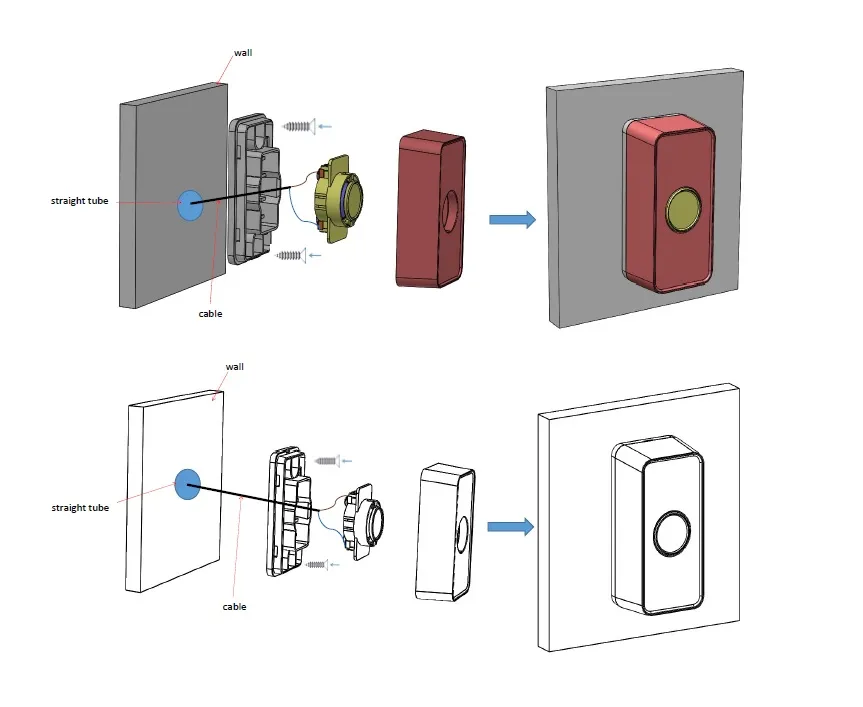 wall

straight tube

cable

wall

straight tube

cable