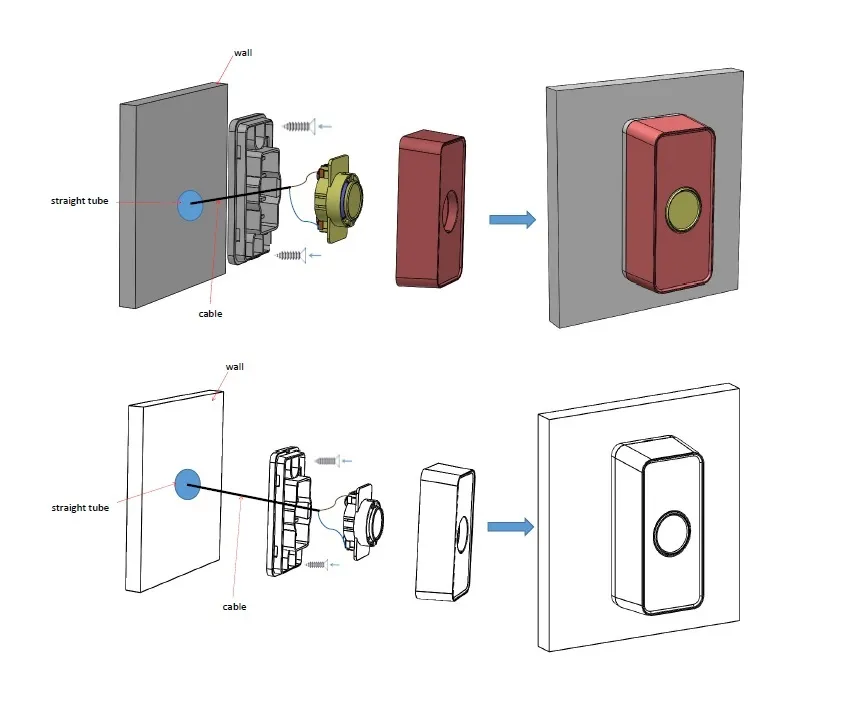 wall

straight tube

cable

wall

straight tube

cable