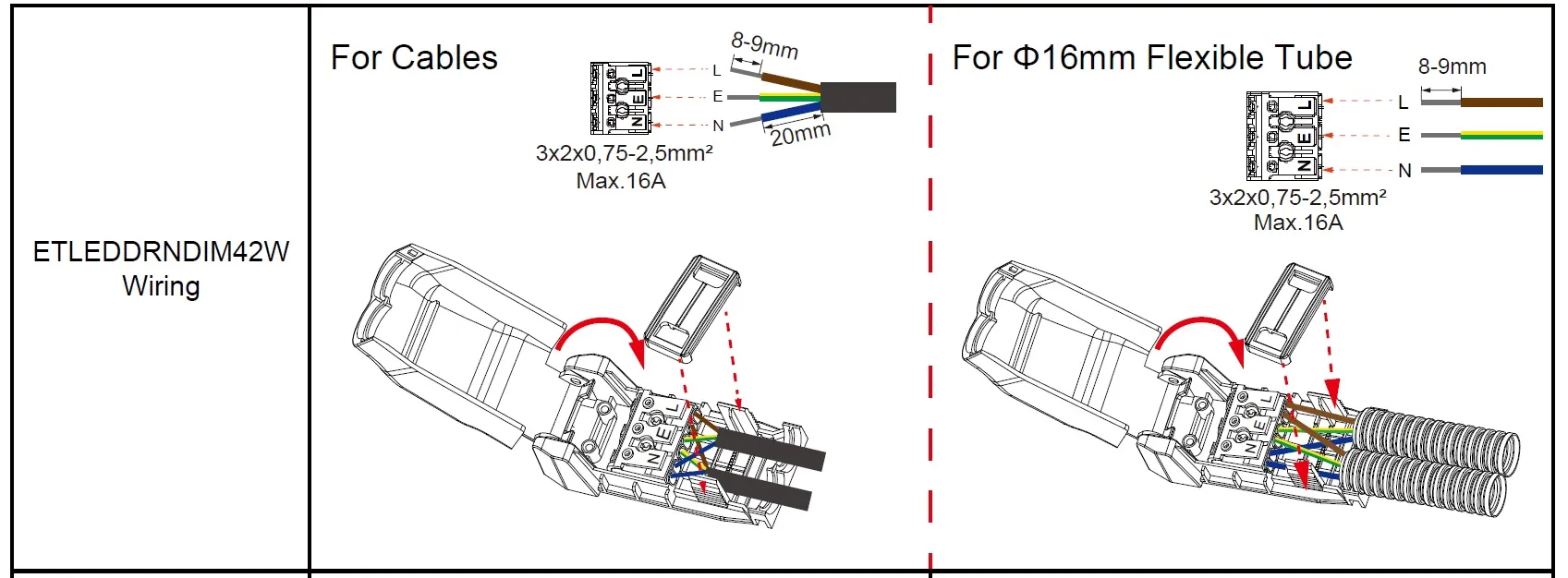 ETLEDDRNDIM42W
Wiring

For Cables

8-9mm

L
E
N

L E N

20mm

3x2x0,75-2,5mm²
Max.16A

L E N

For Φ16mm Flexible Tube

8-9mm

L E N

L
E
N

3x2x0,75-2,5mm²
Max.16A

L E N