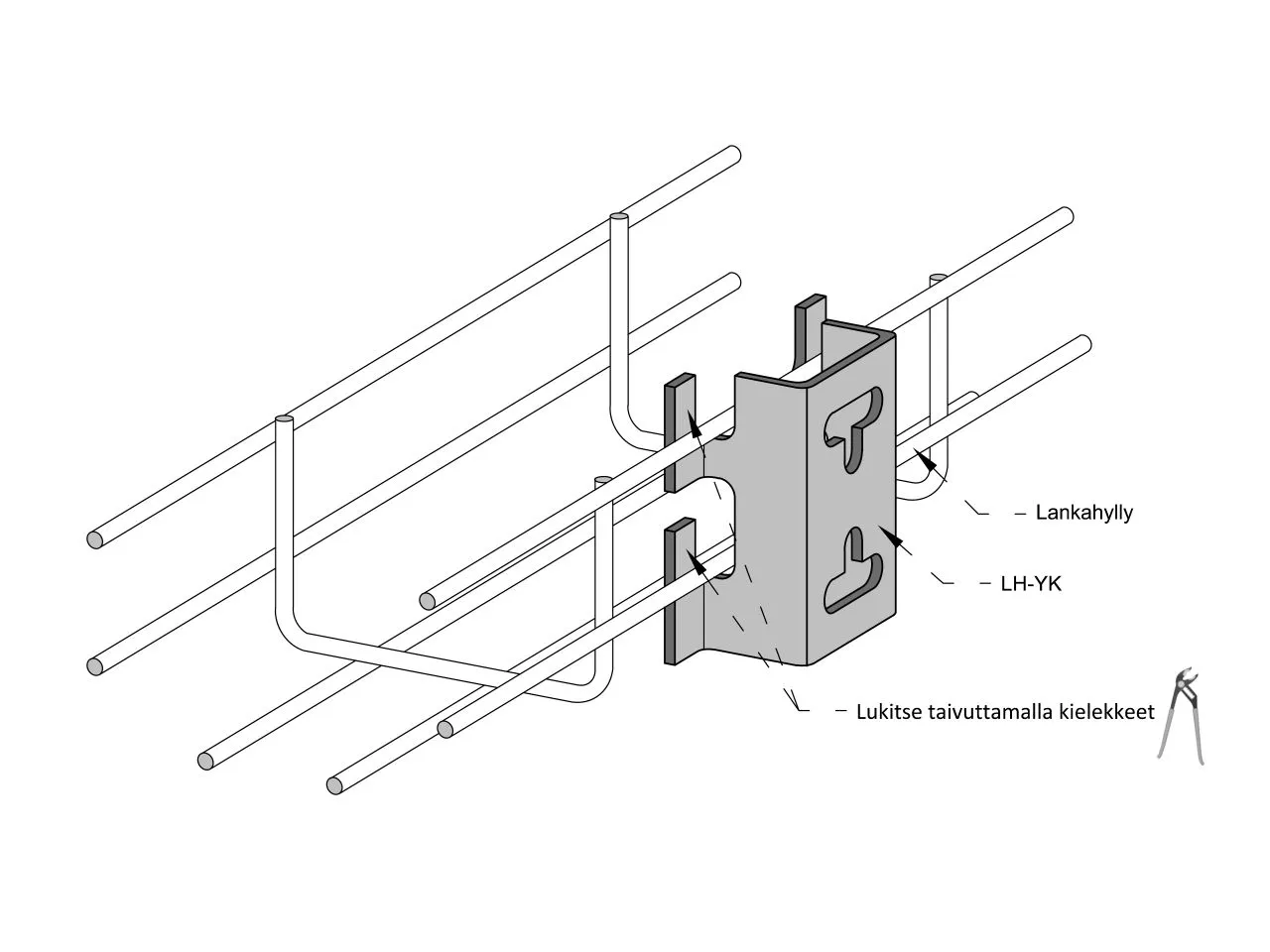 Lankahylly

LH-YK

Lukitse taivuttamalla kielekkeet