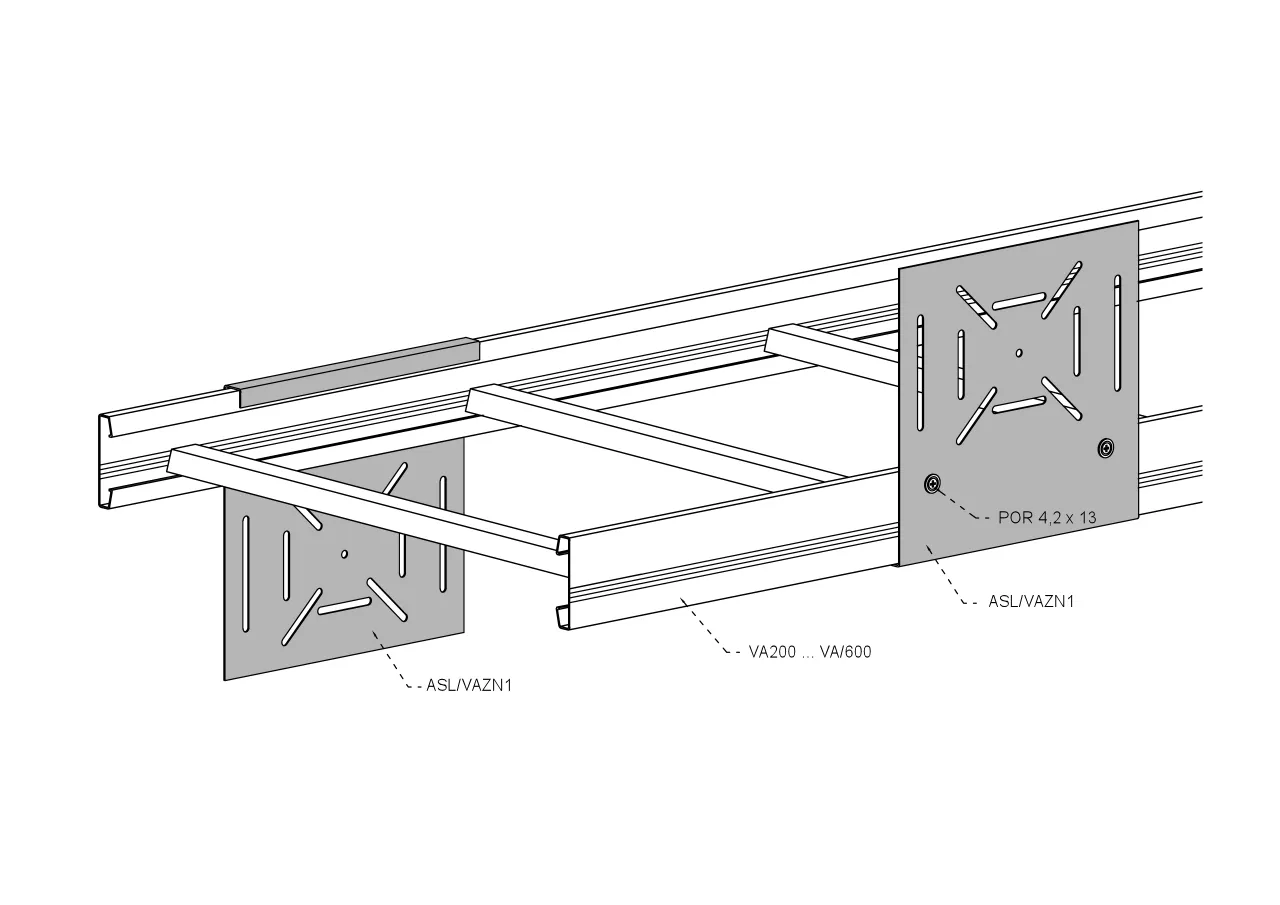 POR 4,2 x 13

ASL/VAZN1

VA200 ... VA/600

ASL/VAZN1